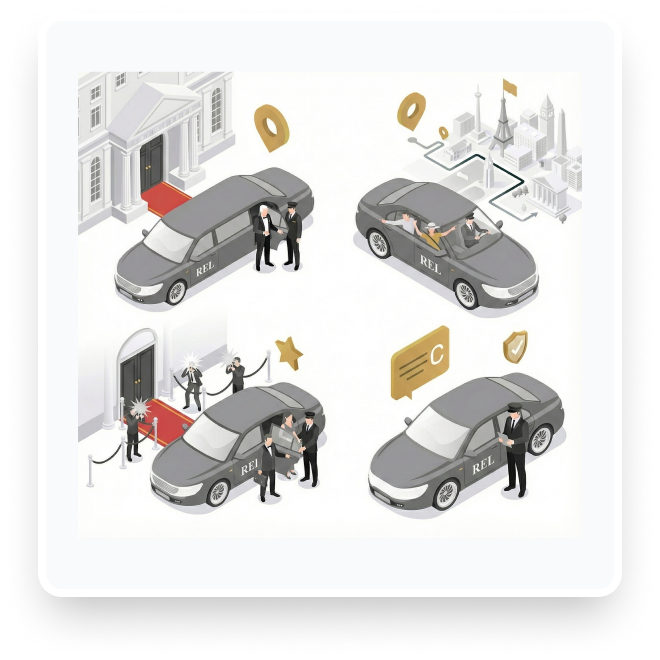 REL

REL

C

REL

REL